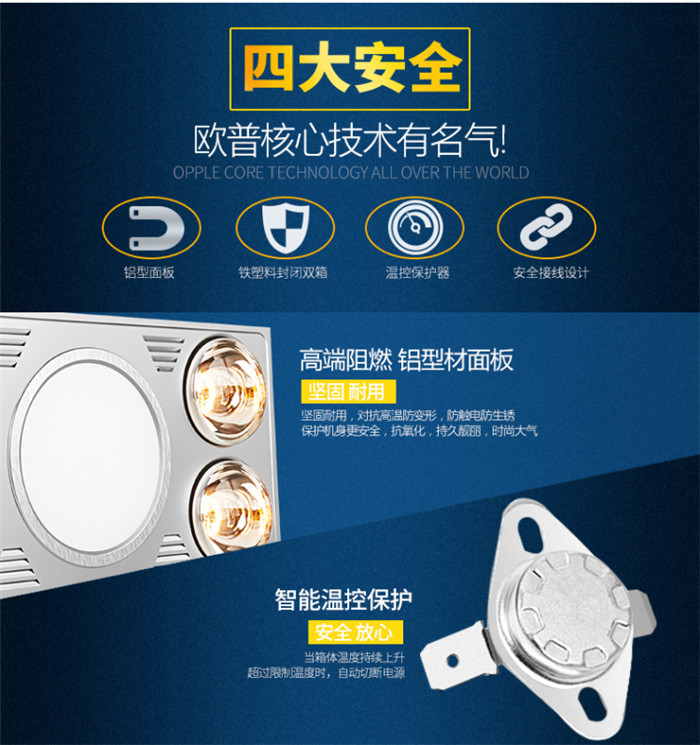 四大安全

欧普核心技术有名气!

OPPLE CORE TECHNOLOGY ALL OVER THE WORLD

铝型面板

铁塑料封闭双箱

温控保护器

安全接线设计

高端阻燃 铝型材面板

坚固 耐用

坚固耐用，对抗高温防变形，防触电防生锈
保护机身更安全，抗氧化，持久靓丽，时尚大气

智能温控保护

安全 放心

当箱体温度持续上升
超过限制温度时，自动切断电源