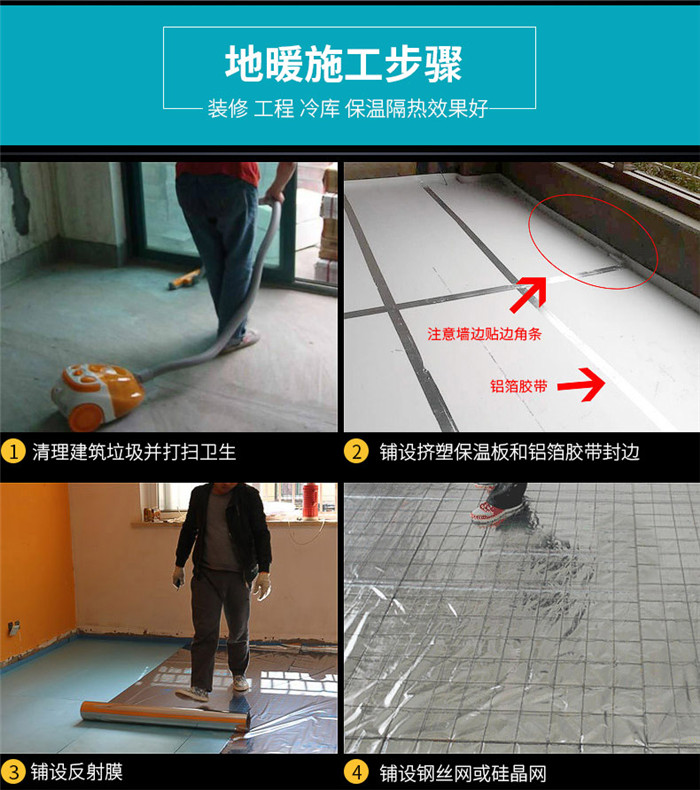 地暖施工步骤

装修 工程 冷库 保温隔热效果好

注意墙边贴边角条

铝箔胶带

1 清理建筑垃圾并打扫卫生

2 铺设挤塑保温板和铝箔胶带封边

3 铺设反射膜

4 铺设钢丝网或硅晶网