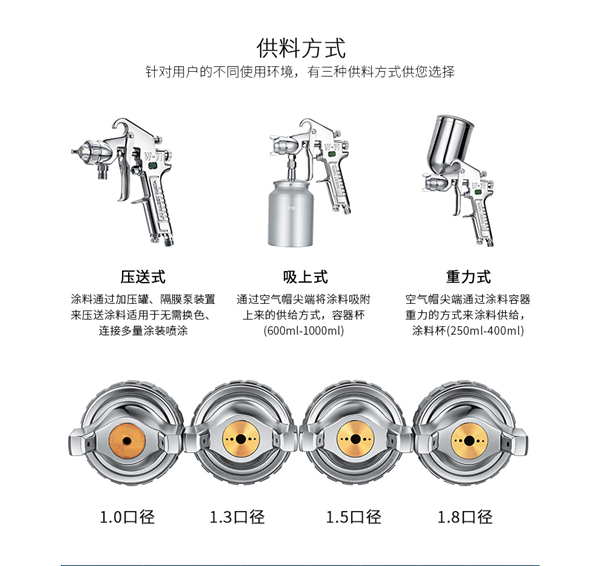 供料方式
针对用户的不同使用环境，有三种供料方式供您选择

压送式
涂料通过加压罐、隔膜泵装置来压送涂料适用于无需换色、连接多量涂装喷涂

吸上式
通过空气帽尖端将涂料吸附上来的供给方式，容器杯(600ml-1000ml)

重力式
空气帽尖端通过涂料容器重力的方式来涂料供给，涂料杯(250ml-400ml)

1.0口径

1.3口径

1.5口径

1.8口径