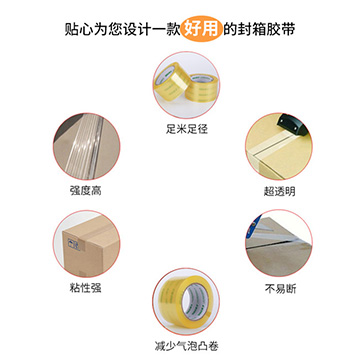 贴心为您设计一款好用的封箱胶带

足米足径

强度高

超透明

粘性强

不易断

减少气泡凸卷